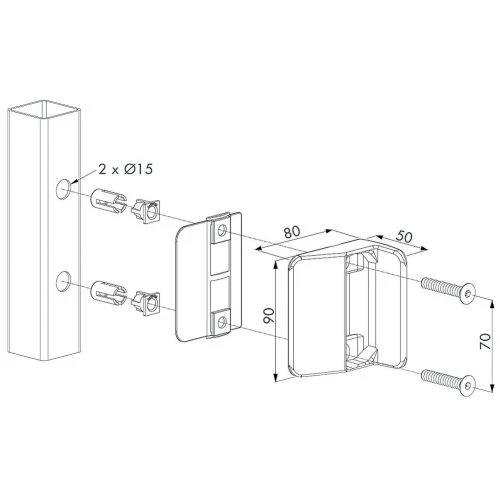 2 x Ø15

80

50

90

70